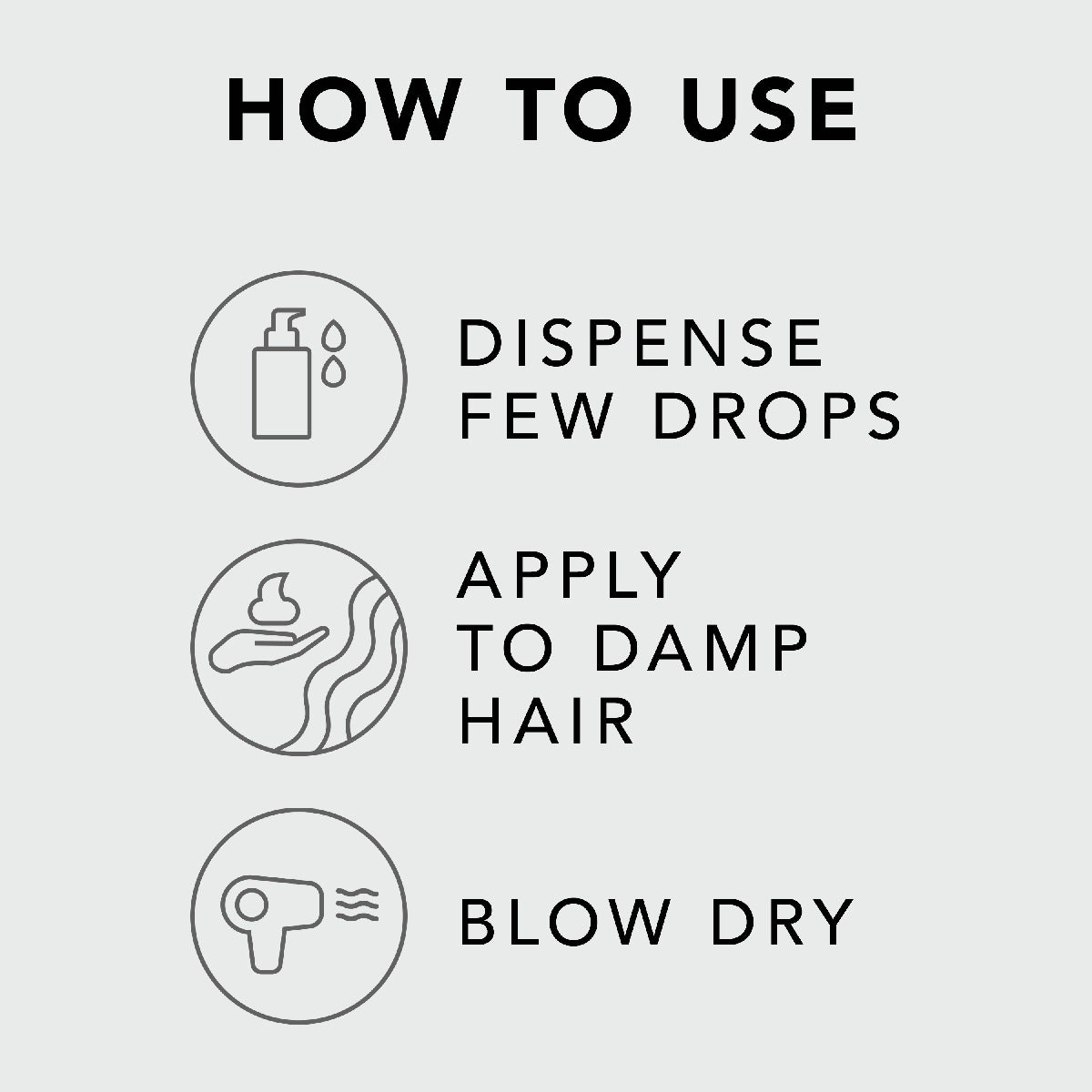 HOW TO USE

DISPENSE FEW DROPS

APPLY TO DAMP HAIR

BLOW DRY